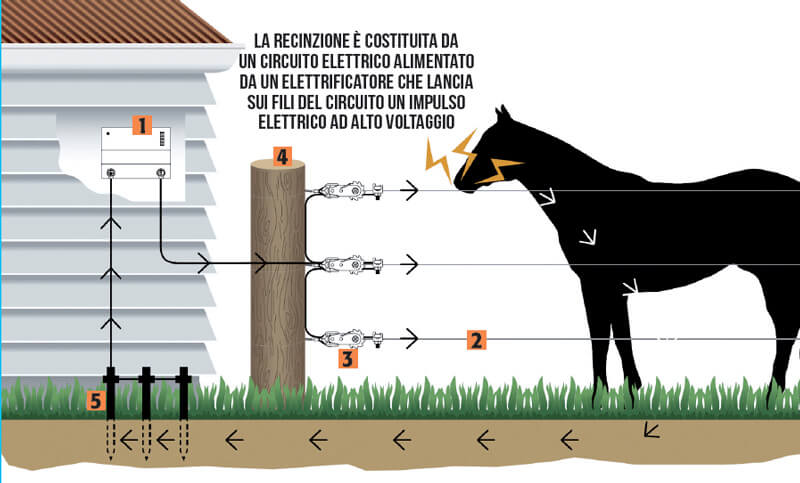 LA RECINZIONE È COSTITUITA DA UN CIRCUITO ELETTRICO ALIMENTATO DA UN ELETTRIFICATORE CHE LANCIA SUI FILI DEL CIRCUITO UN IMPULSO ELETTRICO AD ALTO VOLTAGGIO

1

4

2

3

5